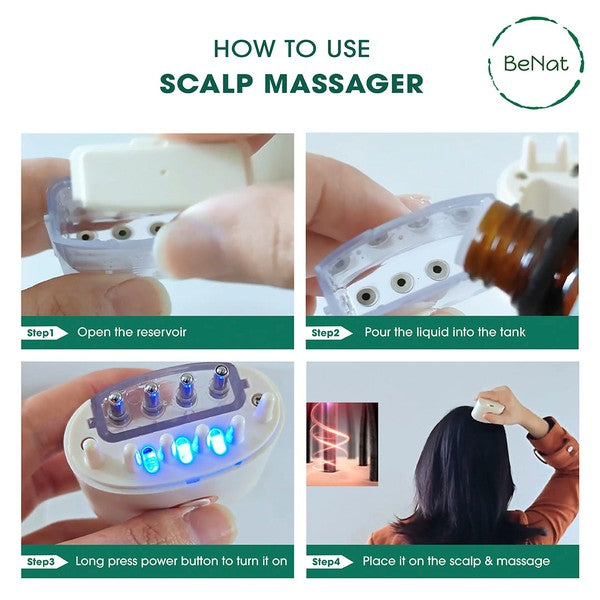 HOW TO USE
SCALP MASSAGER

BeNat

Step1 Open the reservoir

Step2 Pour the liquid into the tank

Step3 Long press power button to turn it on

Step4 Place it on the scalp & massage